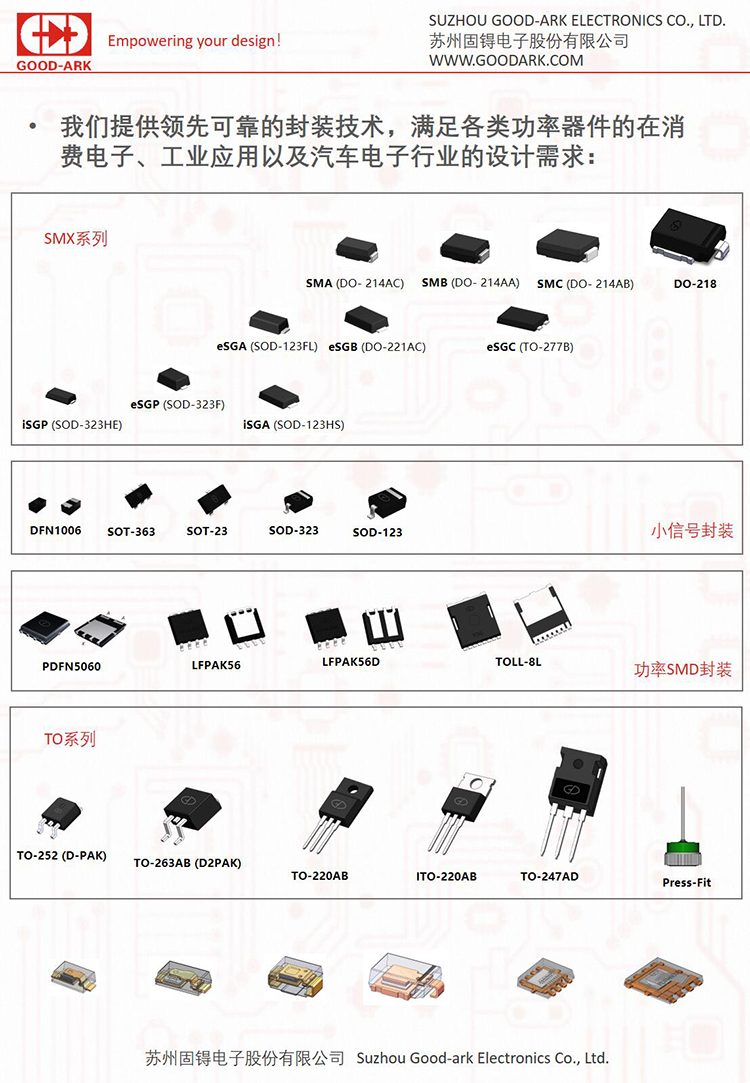 GOOD-ARK

Empowering your design!

SUZHOU GOOD-ARK ELECTRONICS CO., LTD.
苏州固锝电子股份有限公司
WWW.GOODARK.COM

• 我们提供领先可靠的封装技术，满足各类功率器件的在消费电子、工业应用以及汽车电子行业的设计需求：

SMX系列

SMA (DO- 214AC)
SMB (DO- 214AA)
SMC (DO- 214AB)
DO-218
eSGA (SOD-123FL)
eSGB (DO-221AC)
eSGC (TO-277B)
iSGP (SOD-323HE)
eSGP (SOD-323F)
iSGA (SOD-123HS)

DFN1006
SOT-363
SOT-23
SOD-323
SOD-123
小信号封装

PDFN5060
LFPAK56
LFPAK56D
TOLL-8L
功率SMD封装

TO系列

TO-252 (D-PAK)
TO-263AB (D2PAK)
TO-220AB
ITO-220AB
TO-247AD
Press-Fit

苏州固锝电子股份有限公司 Suzhou Good-ark Electronics Co., Ltd.